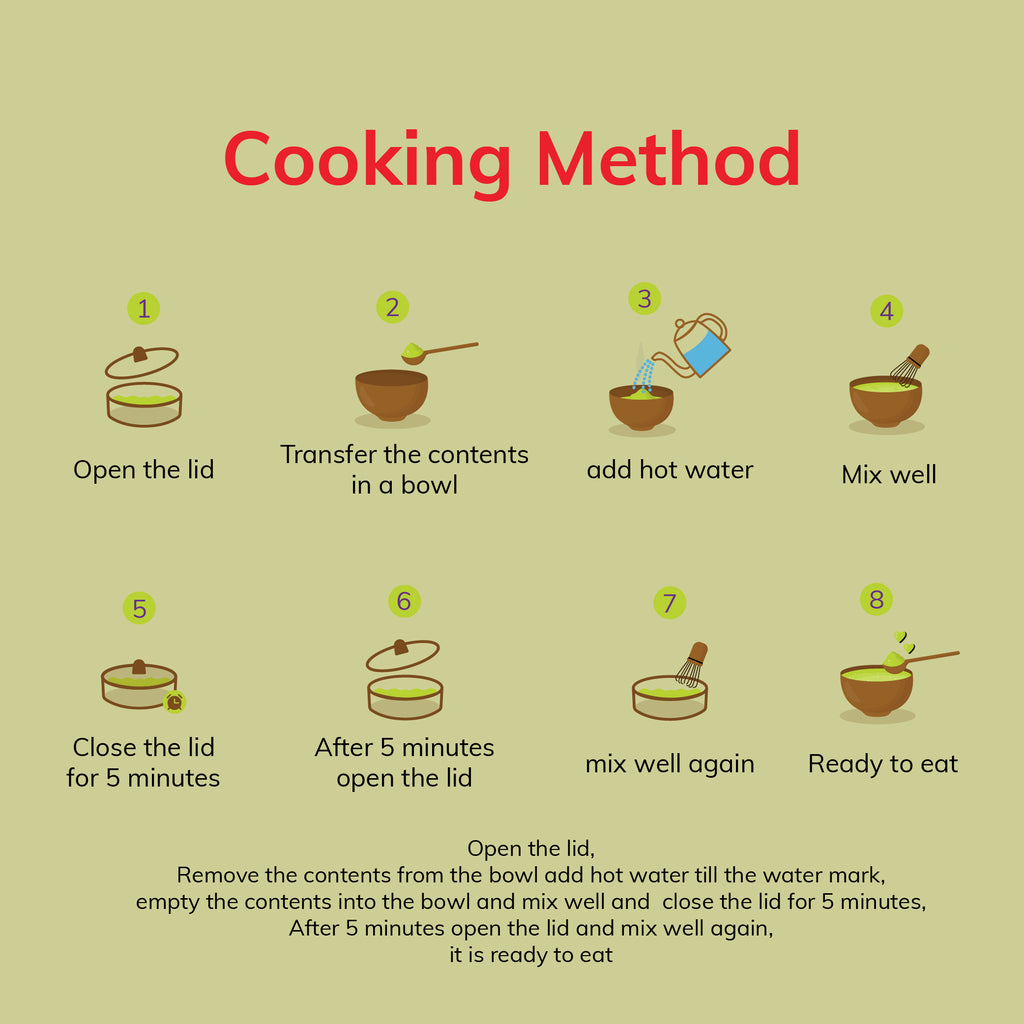 Cooking Method

1
Open the lid

2
Transfer the contents in a bowl

3
add hot water

4
Mix well

5
Close the lid for 5 minutes

6
After 5 minutes open the lid

7
mix well again

8
Ready to eat

Open the lid,
Remove the contents from the bowl add hot water till the water mark,
empty the contents into the bowl and mix well and close the lid for 5 minutes,
After 5 minutes open the lid and mix well again,
it is ready to eat